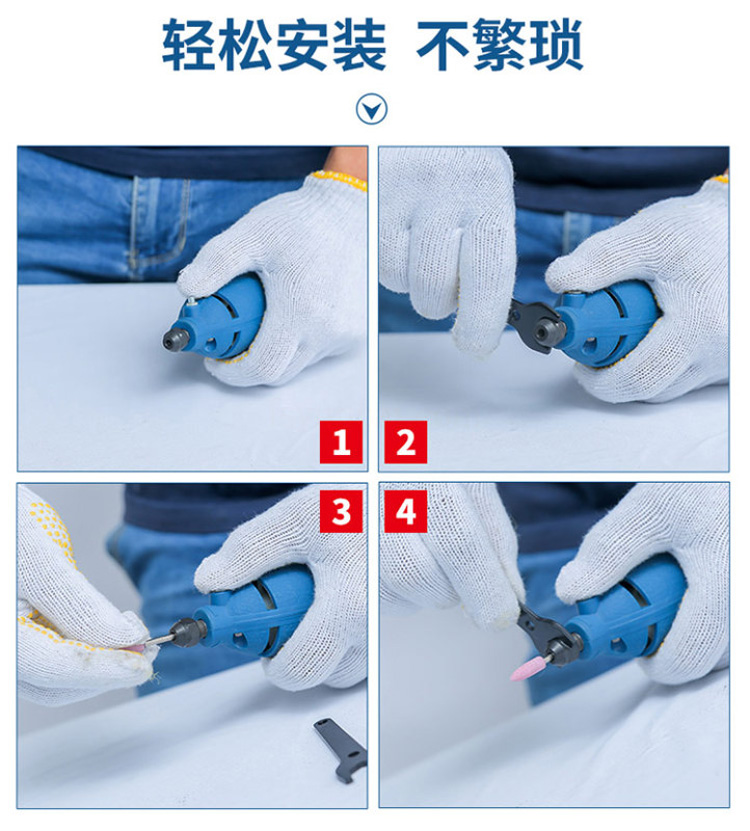 轻松安装 不繁琐

1

2

3

4